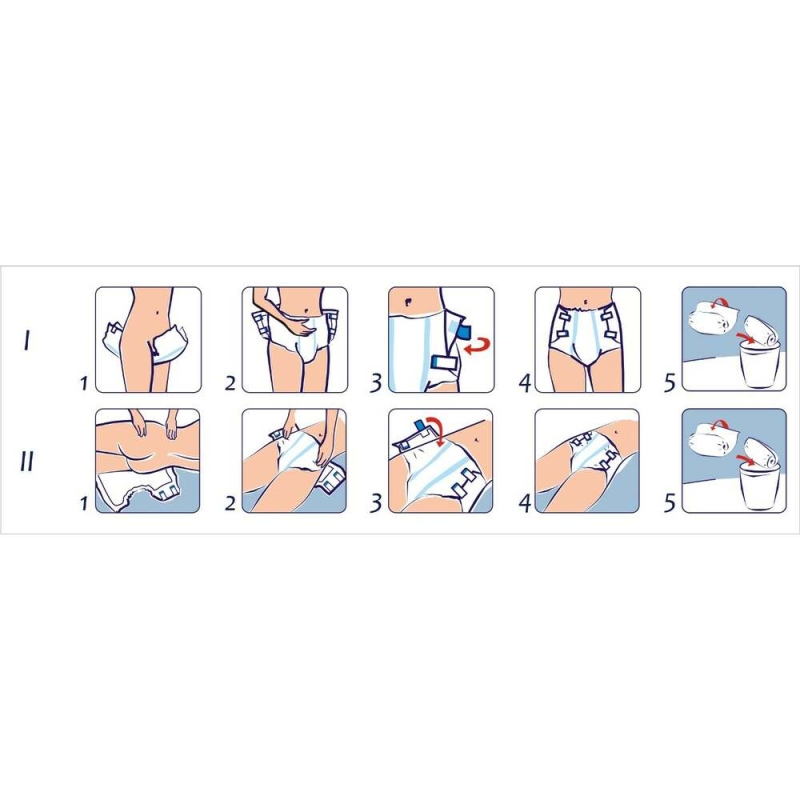 I

1 2 3 4 5

II

1 2 3 4 5